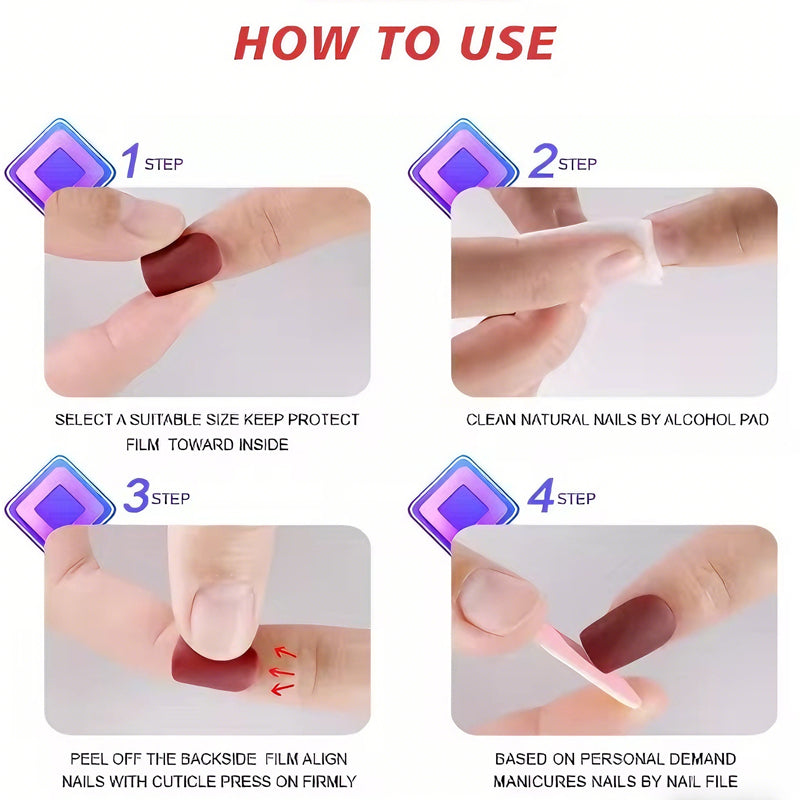 HOW TO USE

1 STEP

SELECT A SUITABLE SIZE KEEP PROTECT FILM TOWARD INSIDE

2 STEP

CLEAN NATURAL NAILS BY ALCOHOL PAD

3 STEP

PEEL OFF THE BACKSIDE FILM ALIGN NAILS WITH CUTICLE PRESS ON FIRMLY

4 STEP

BASED ON PERSONAL DEMAND MANICURES NAILS BY NAIL FILE